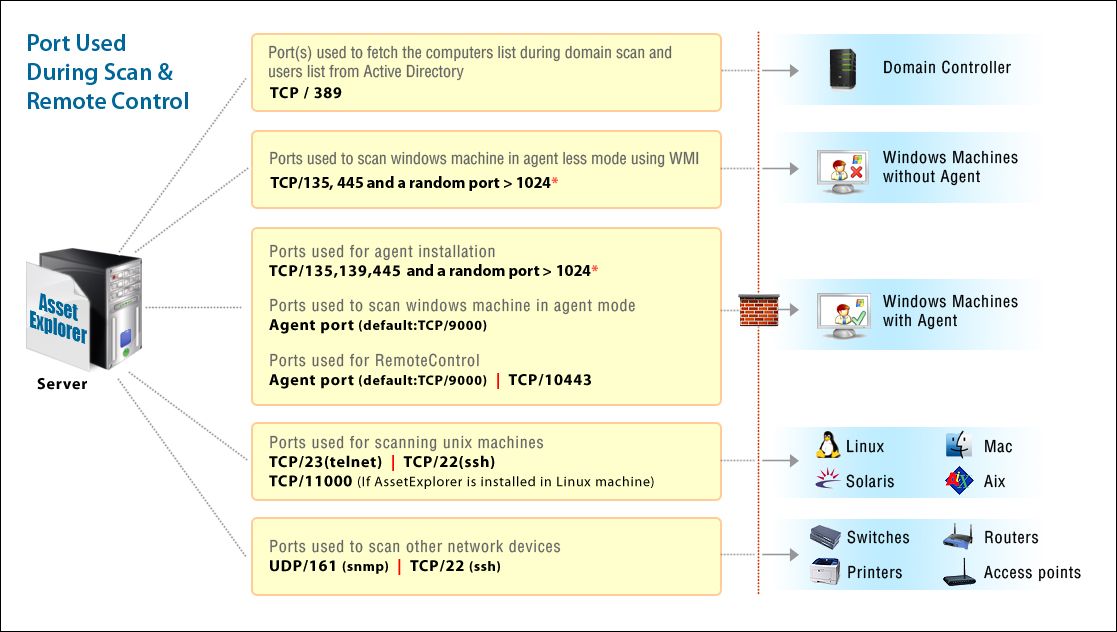 Port Used During Scan & Remote Control

Asset Explorer

Server

Port(s) used to fetch the computers list during domain scan and users list from Active Directory
TCP / 389

Domain Controller

Ports used to scan windows machine in agent less mode using WMI
TCP/135, 445 and a random port > 1024*

Windows Machines without Agent

Ports used for agent installation
TCP/135,139,445 and a random port > 1024*

Ports used to scan windows machine in agent mode
Agent port (default:TCP/9000)

Ports used for RemoteControl
Agent port (default:TCP/9000) | TCP/10443

Windows Machines with Agent

Ports used for scanning unix machines
TCP/23(telnet) | TCP/22(ssh)
TCP/11000 (If AssetExplorer is installed in Linux machine)

Linux
Mac
Solaris
Aix

Ports used to scan other network devices
UDP/161 (snmp) | TCP/22 (ssh)

Switches
Routers
Printers
Access points