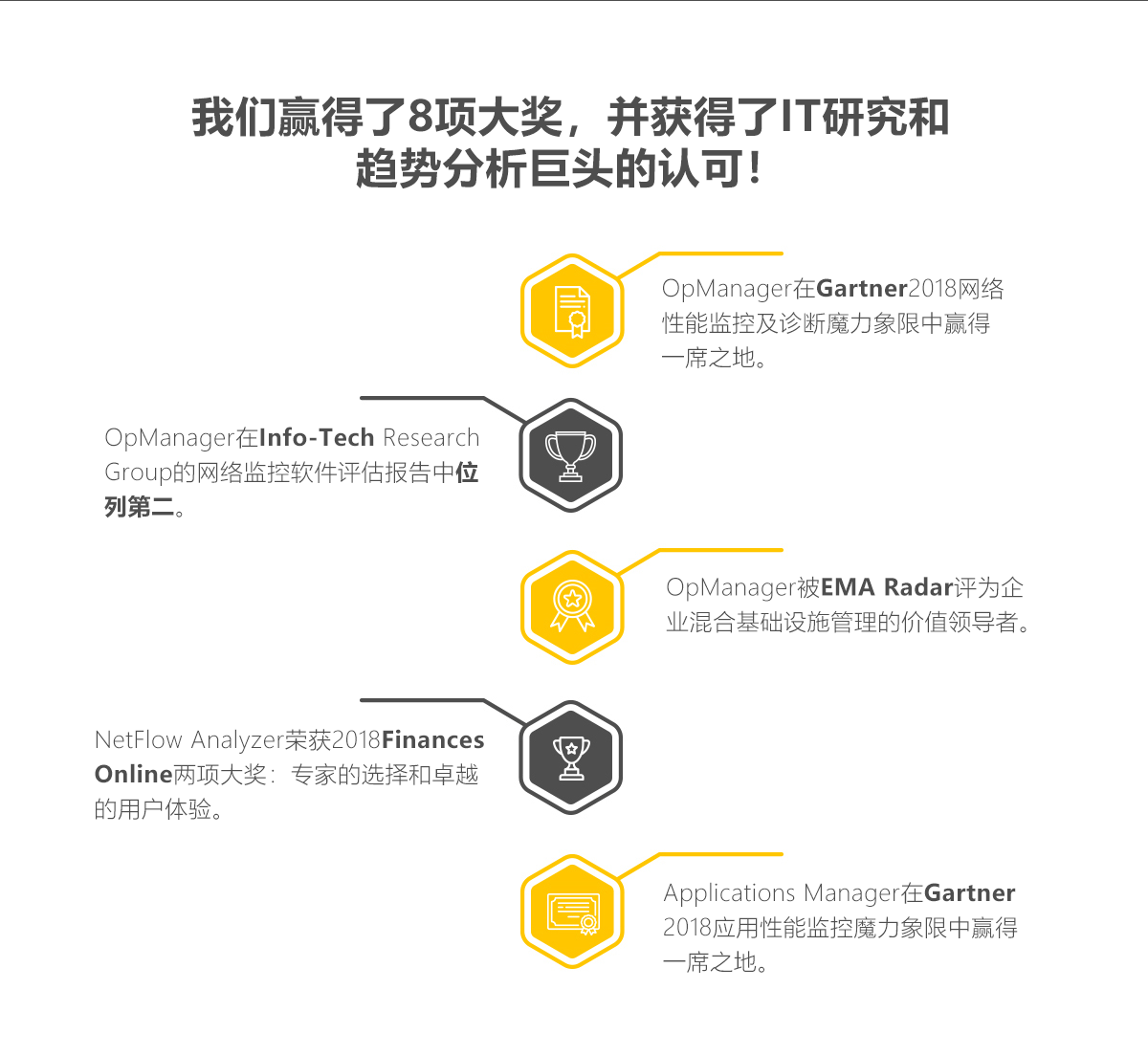 我们赢得了8项大奖，并获得了IT研究和趋势分析巨头的认可！

OpManager在Gartner2018网络性能监控及诊断魔力象限中赢得一席之地。

OpManager在Info-Tech Research Group的网络监控软件评估报告中位列第二。

OpManager被EMA Radar评为企业混合基础设施管理的价值领导者。

NetFlow Analyzer荣获2018Finances Online两项大奖：专家的选择和卓越的用户体验。

Applications Manager在Gartner 2018应用性能监控魔力象限中赢得一席之地。