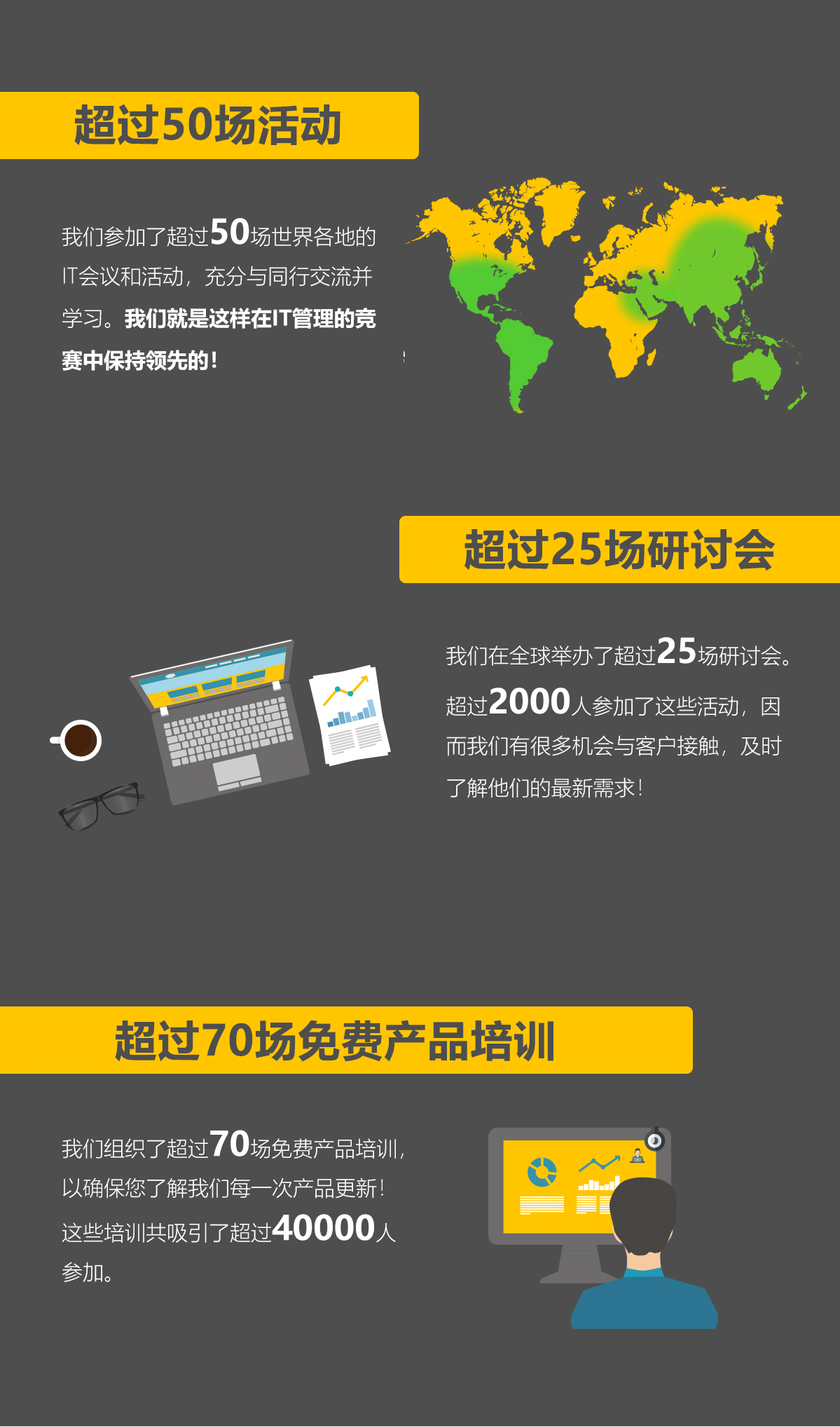 超过50场活动

我们参加了超过50场世界各地的IT会议和活动，充分与同行交流并学习。我们就是这样在IT管理的竞赛中保持领先的！

超过25场研讨会

我们在全球举办了超过25场研讨会。超过2000人参加了这些活动，因而我们有很多机会与客户接触，及时了解他们的最新需求！

超过70场免费产品培训

我们组织了超过70场免费产品培训，以确保您了解我们每一次产品更新！这些培训共吸引了超过40000人参加。