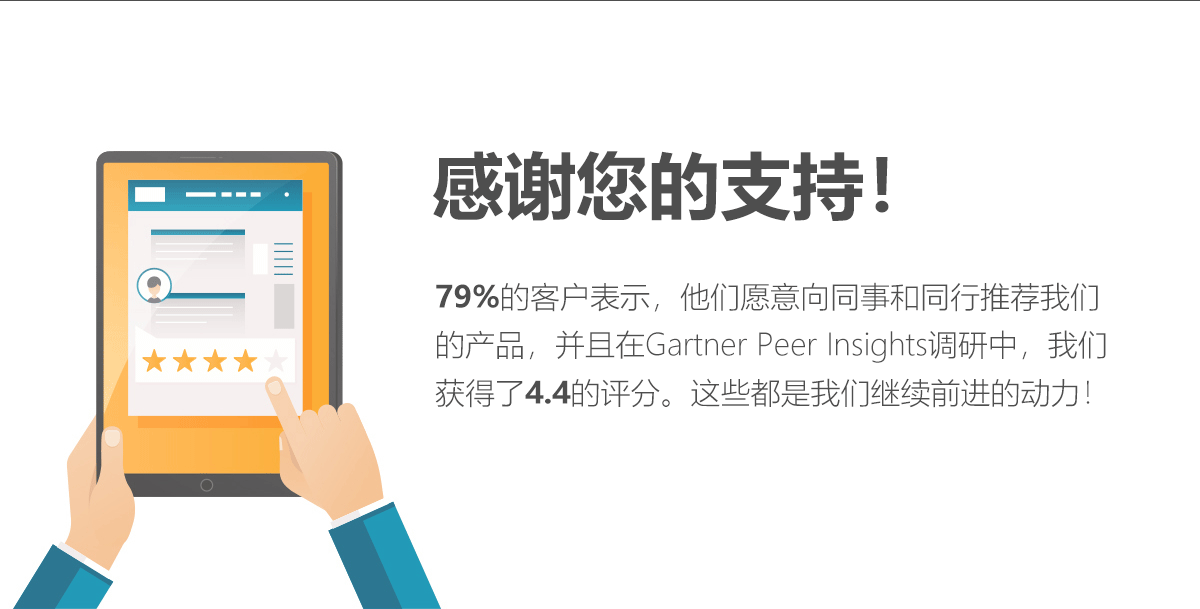 感谢您的支持！

79%的客户表示，他们愿意向同事和同行推荐我们的产品，并且在Gartner Peer Insights调研中，我们获得了4.4的评分。这些都是我们继续前进的动力！