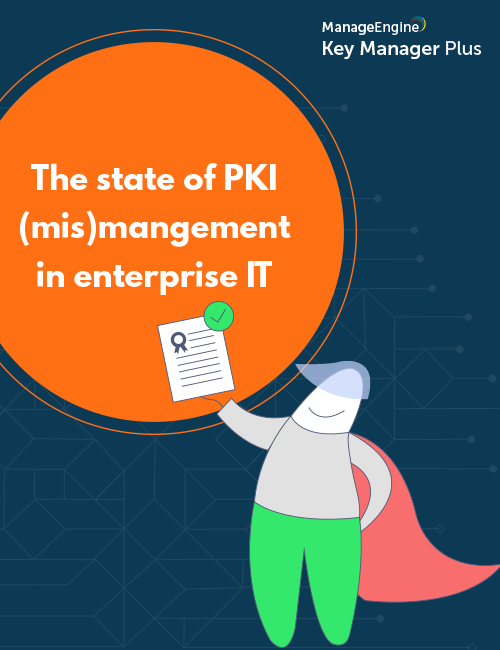 ManageEngine
Key Manager Plus

The state of PKI (mis)mangement in enterprise IT